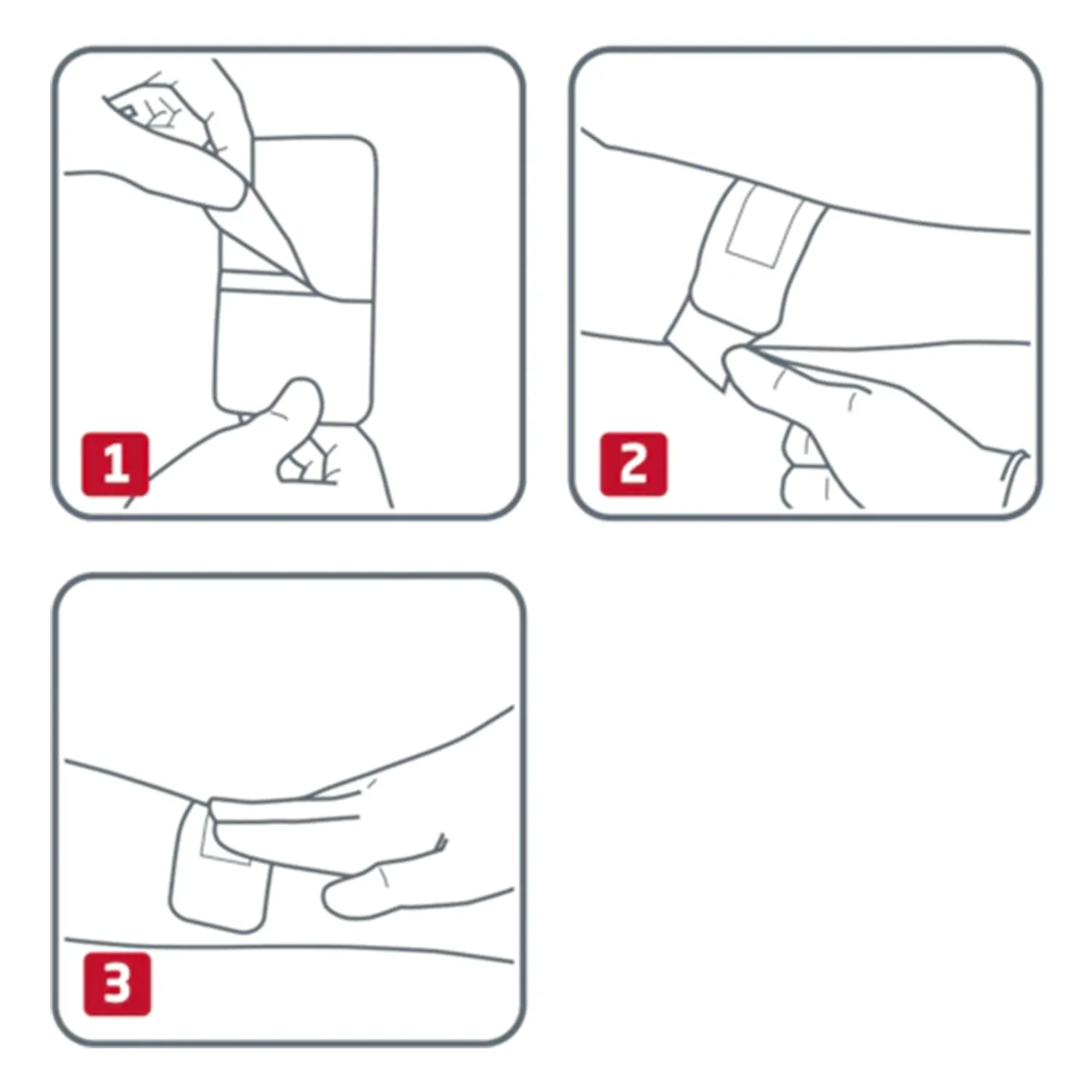 1

2

3