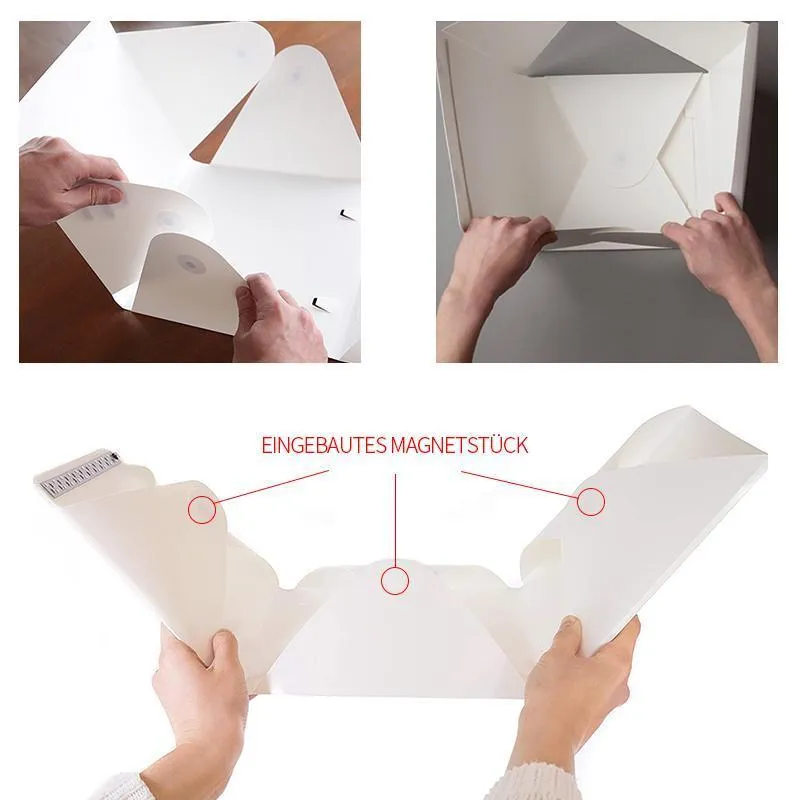 EINGEBAUTES MAGNETSTÜCK