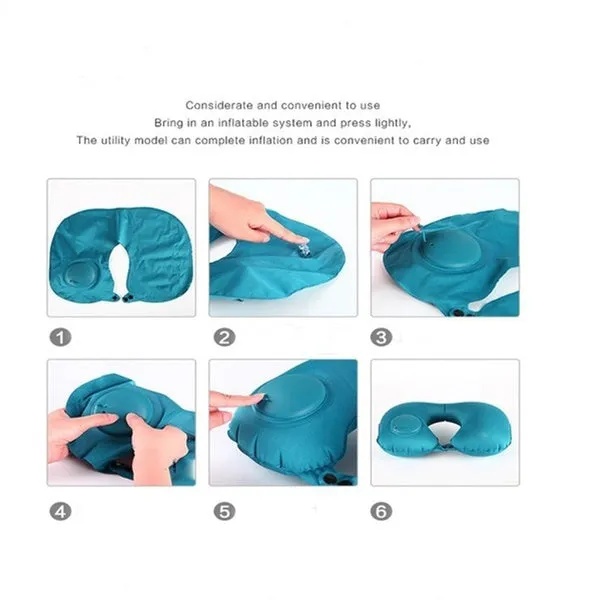 Considerate and convenient to use
Bring in an inflatable system and press lightly,
The utility model can complete inflation and is convenient to carry and use

1

2

3

4

5

6