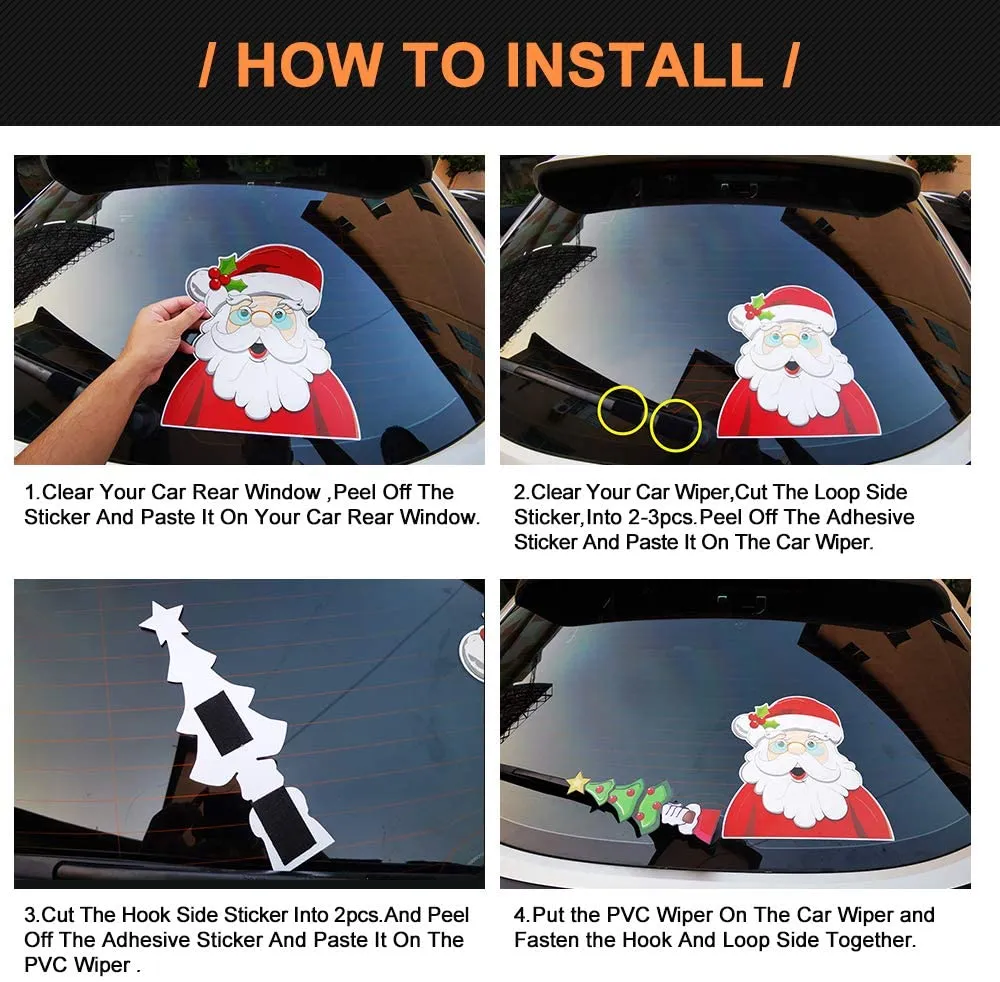 / HOW TO INSTALL /

1.Clear Your Car Rear Window ,Peel Off The Sticker And Paste It On Your Car Rear Window.

2.Clear Your Car Wiper,Cut The Loop Side Sticker,Into 2-3pcs.Peel Off The Adhesive Sticker And Paste It On The Car Wiper.

3.Cut The Hook Side Sticker Into 2pcs.And Peel Off The Adhesive Sticker And Paste It On The PVC Wiper .

4.Put the PVC Wiper On The Car Wiper and Fasten the Hook And Loop Side Together.